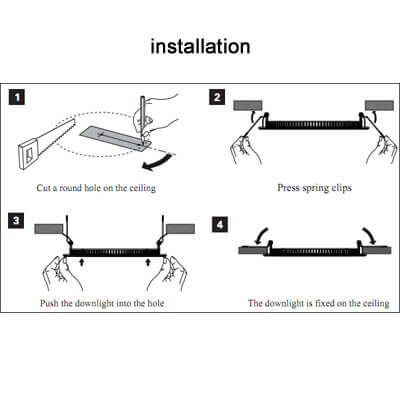 installation

1

Cut a round hole on the ceiling

2

Press spring clips

3

Push the downlight into the hole

4

The downlight is fixed on the ceiling